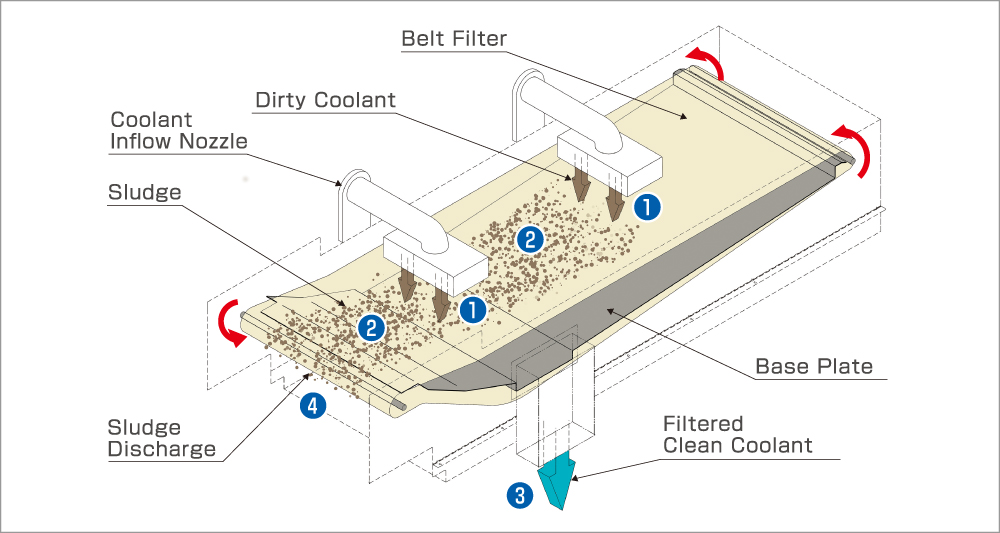 Belt Filter

Dirty Coolant

Coolant Inflow Nozzle

Sludge

1

2

2

1

Base Plate

4

Sludge Discharge

Filtered Clean Coolant

3